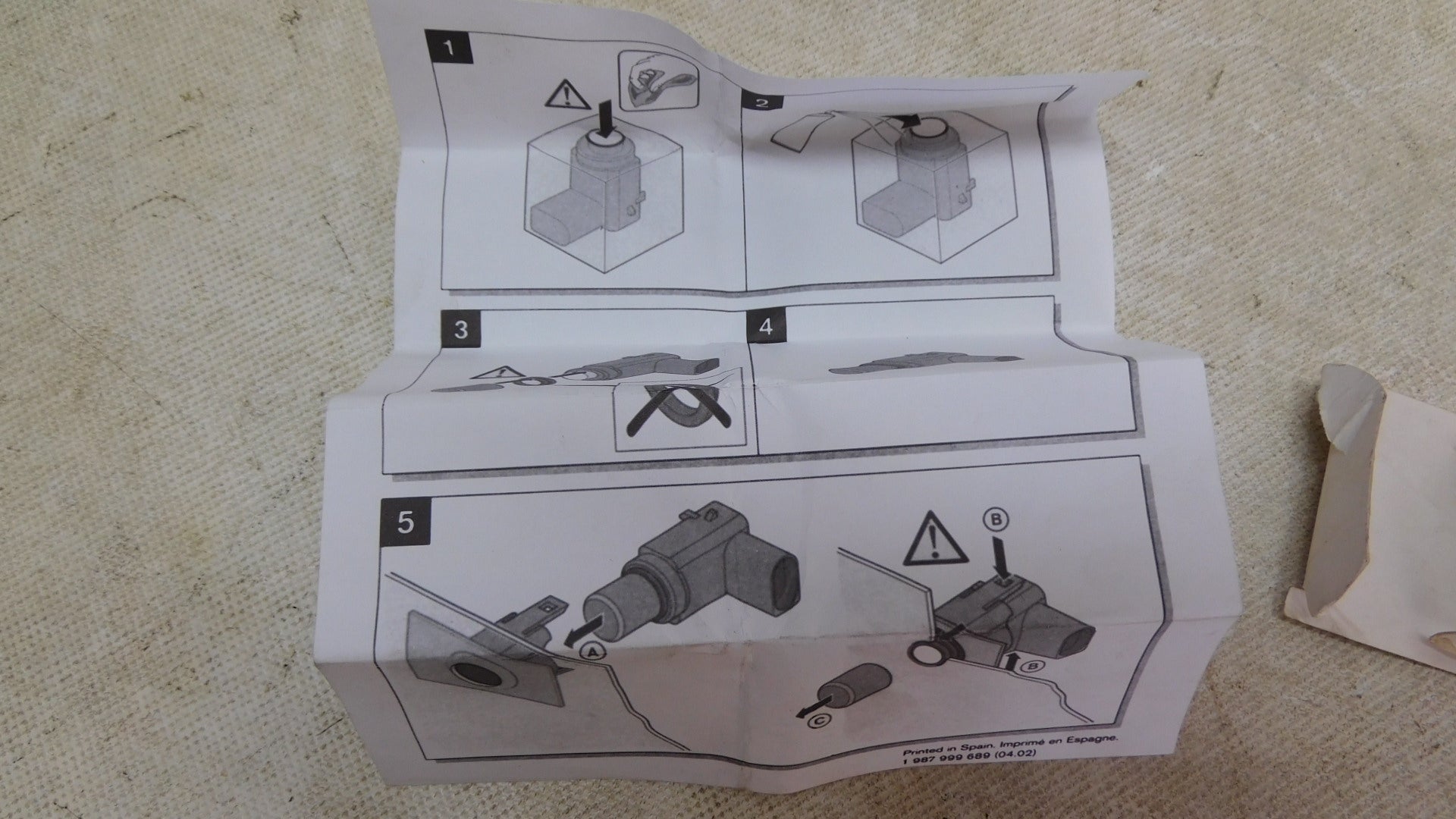 1

2

3

4

5

A

B

B

C

Printed in Spain. Imprimé en Espagne.
1 987 999 689 (04.02)